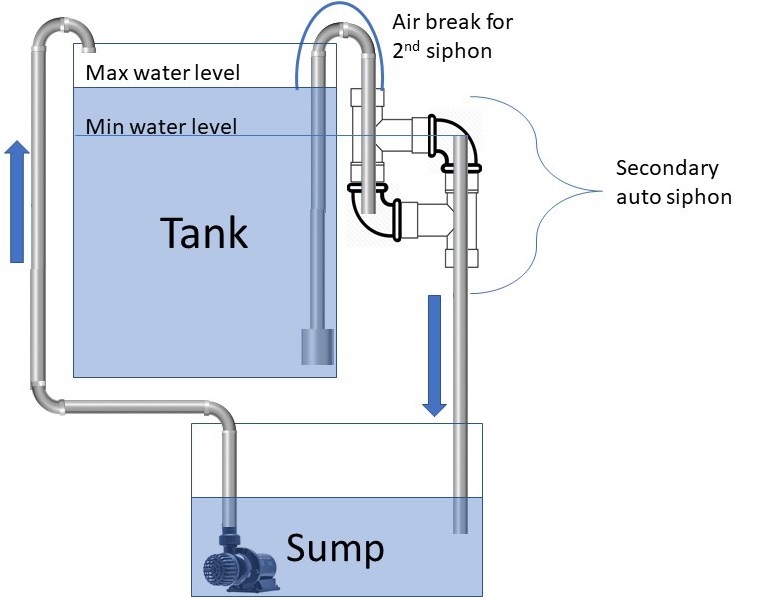 Air break for $2^{nd}$ siphon

Max water level

Min water level

Secondary auto siphon

Tank

Sump